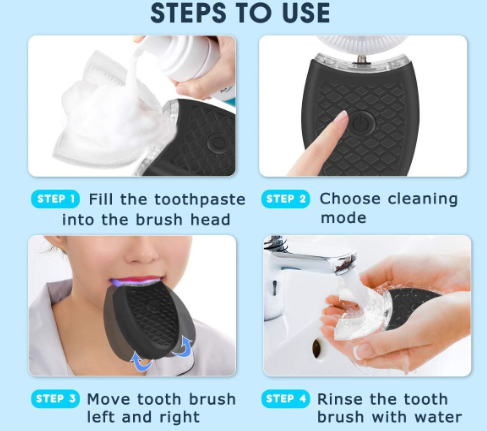 STEPS TO USE

STEP 1 Fill the toothpaste into the brush head

STEP 2 Choose cleaning mode

STEP 3 Move tooth brush left and right

STEP 4 Rinse the tooth brush with water